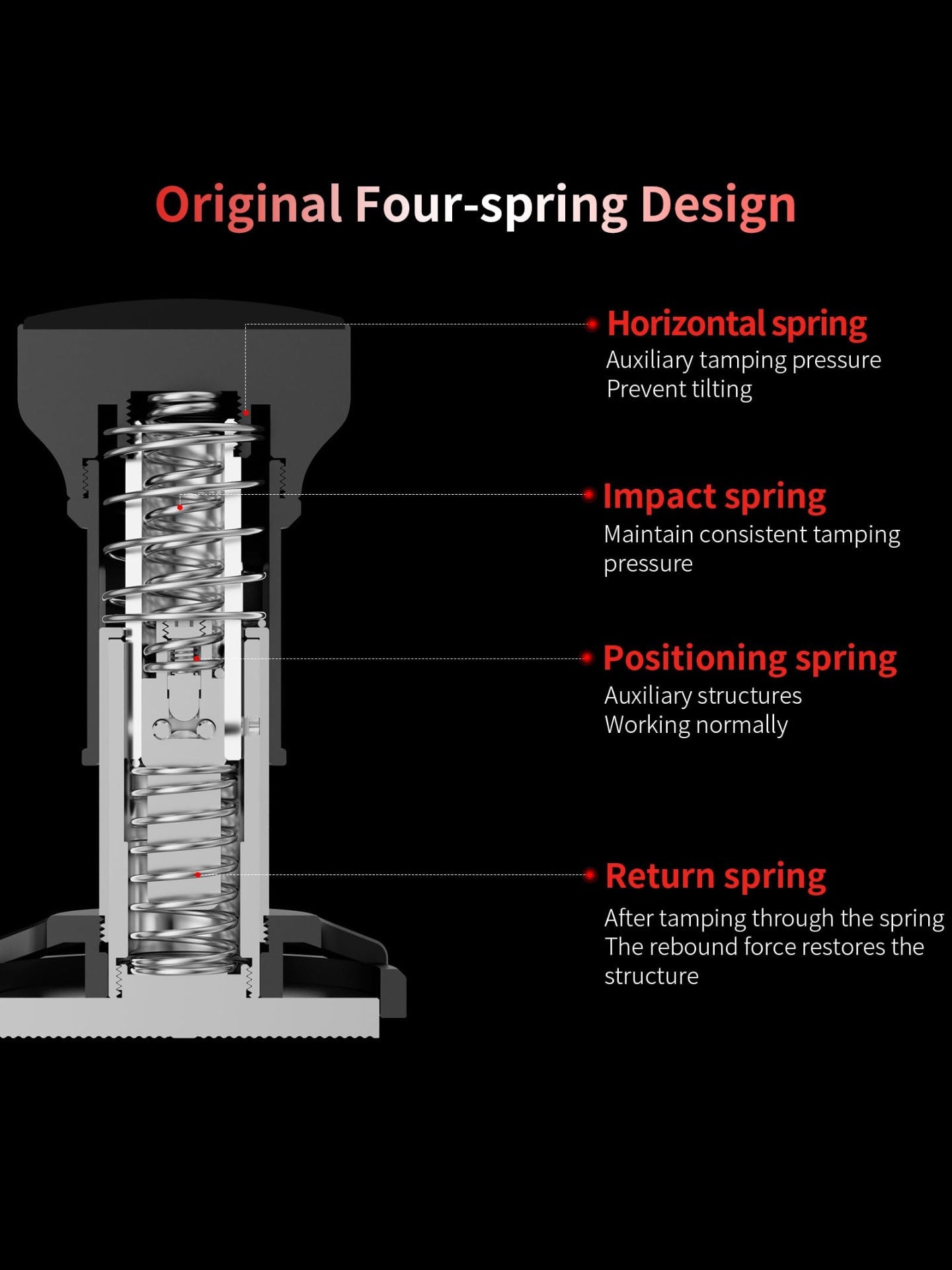 Original Four-spring Design

Horizontal spring
Auxiliary tamping pressure
Prevent tilting

Impact spring
Maintain consistent tamping pressure

Positioning spring
Auxiliary structures
Working normally

Return spring
After tamping through the spring
The rebound force restores the structure