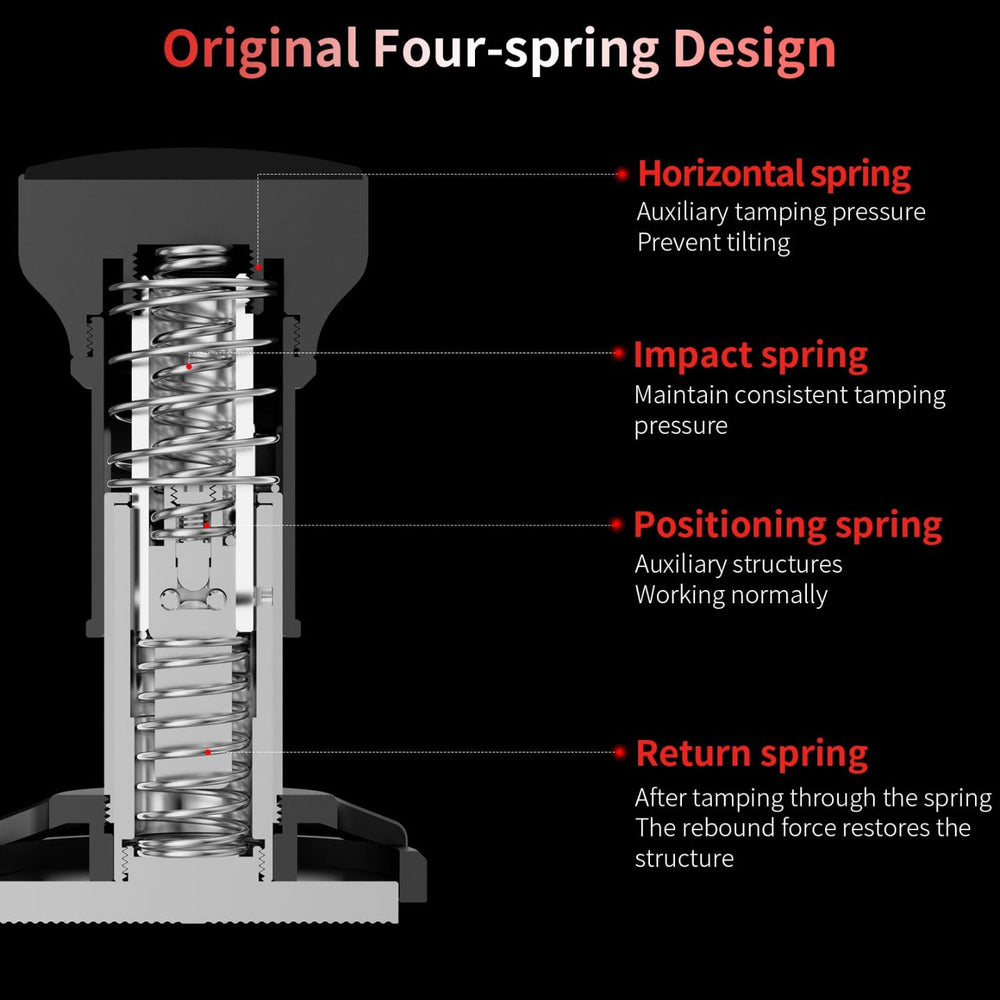 Original Four-spring Design

Horizontal spring
Auxiliary tamping pressure
Prevent tilting

Impact spring
Maintain consistent tamping pressure

Positioning spring
Auxiliary structures
Working normally

Return spring
After tamping through the spring
The rebound force restores the structure