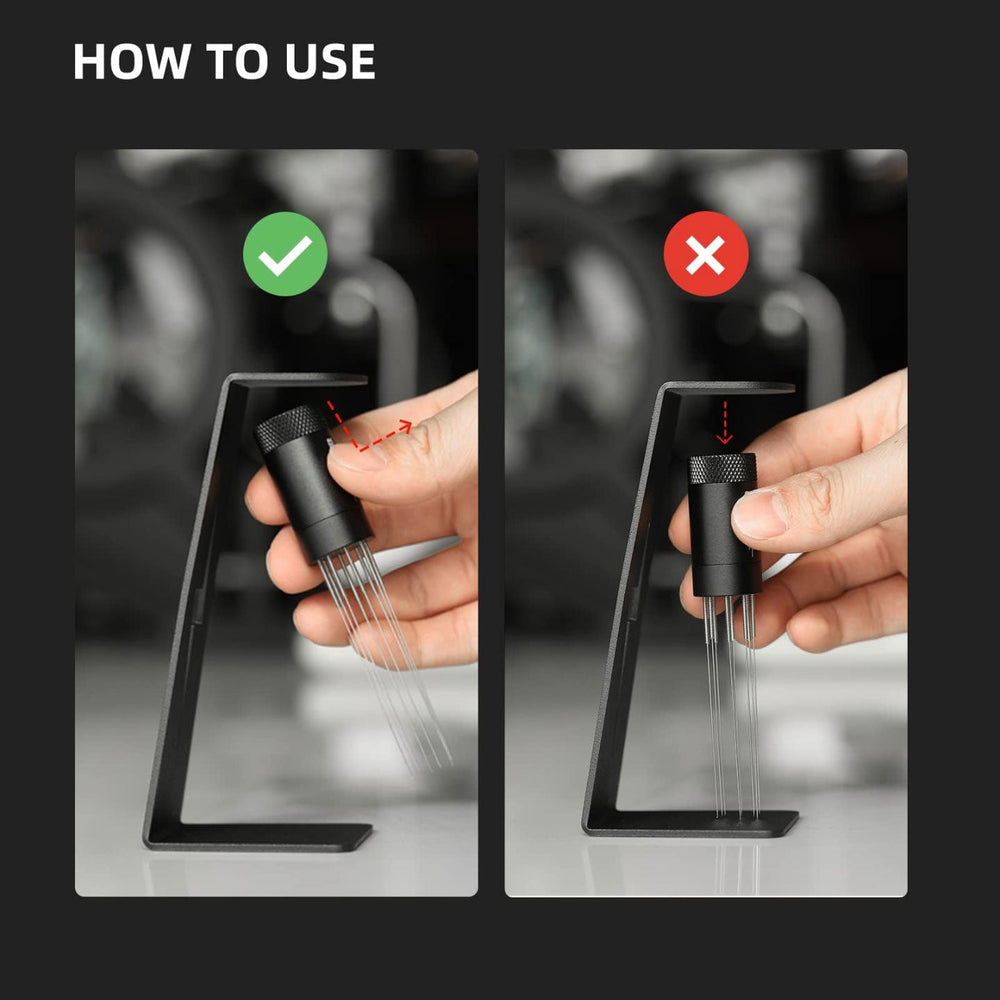 HOW TO USE